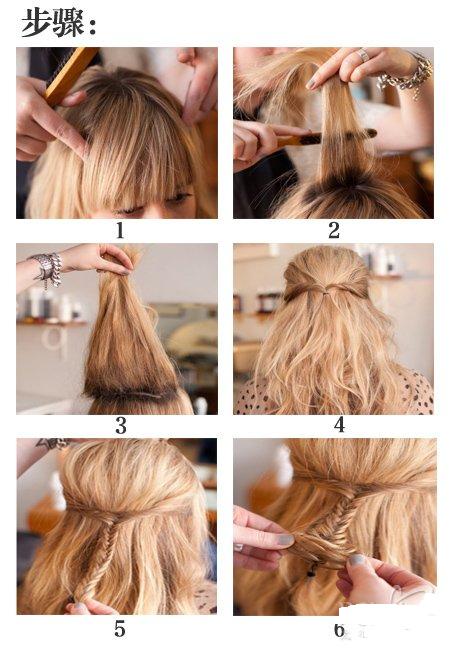 步骤：

1

2

3

4

5

6