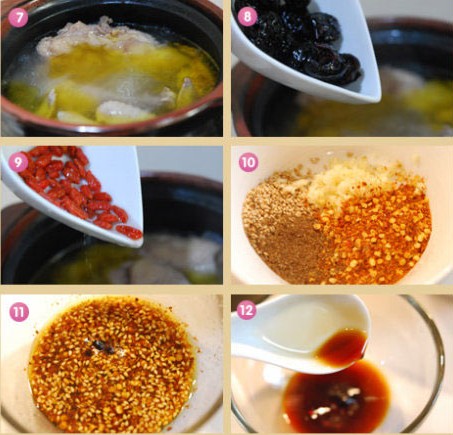 7

8

9

10

11

12